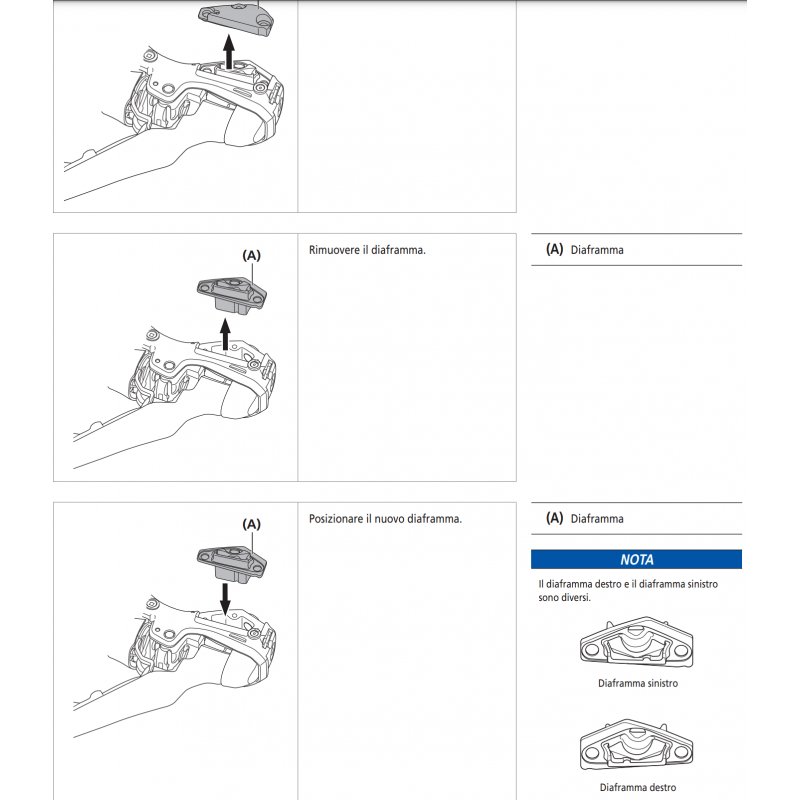 (A)

Rimuovere il diaframma.

(A) Diaframma

(A)

Posizionare il nuovo diaframma.

(A) Diaframma

NOTA

Il diaframma destro e il diaframma sinistro sono diversi.

Diaframma sinistro

Diaframma destro